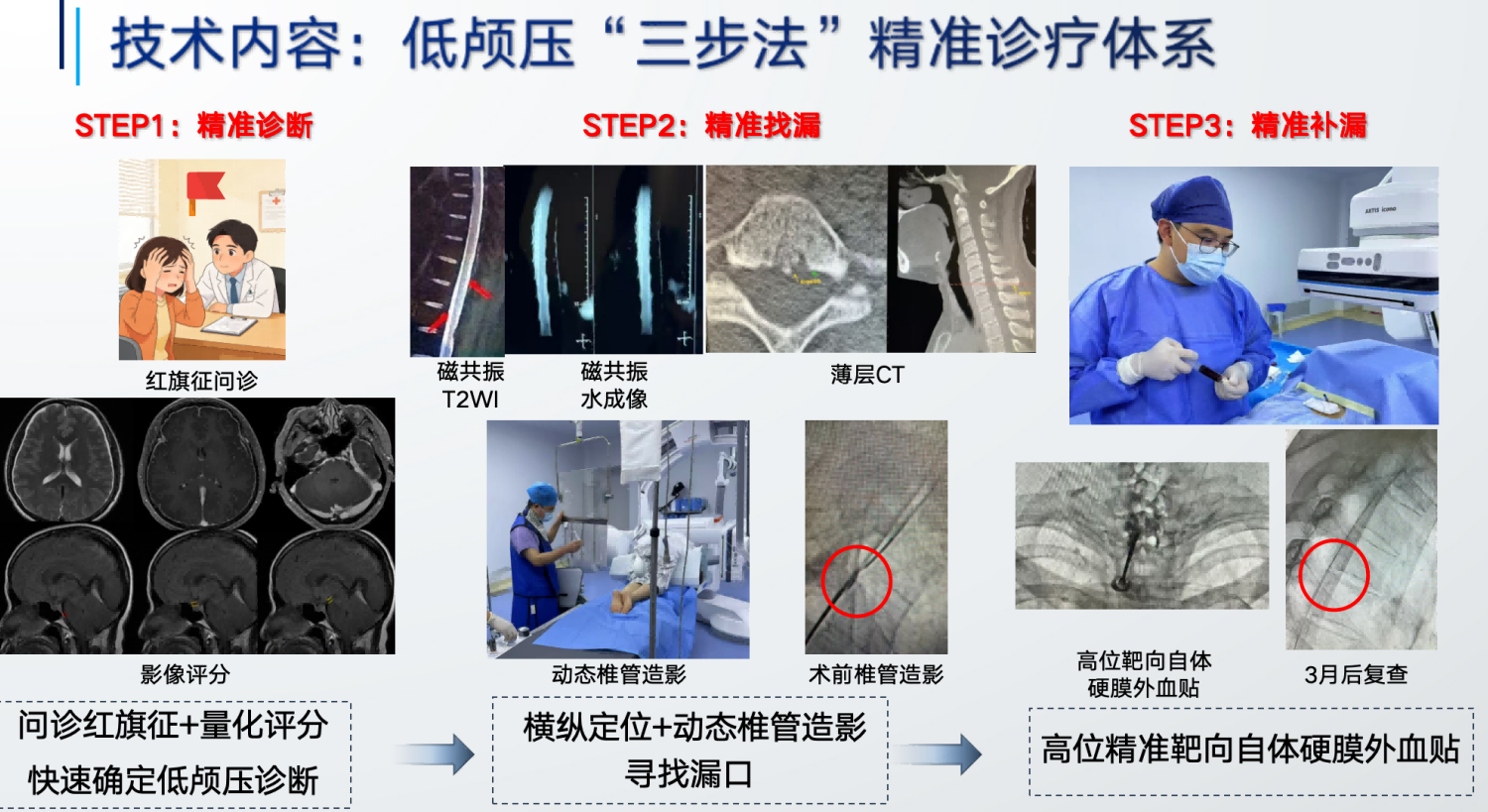 技术内容：低颅压“三步法”精准诊疗体系

STEP1：精准诊断

红旗征问诊

影像评分

问诊红旗征+量化评分
快速确定低颅压诊断

STEP2：精准找漏

磁共振
T2WI

磁共振
水成像

薄层CT

动态椎管造影

术前椎管造影

横纵定位+动态椎管造影
寻找漏口

STEP3：精准补漏

高位靶向自体
硬膜外血贴

3月后复查

高位精准靶向自体硬膜外血贴